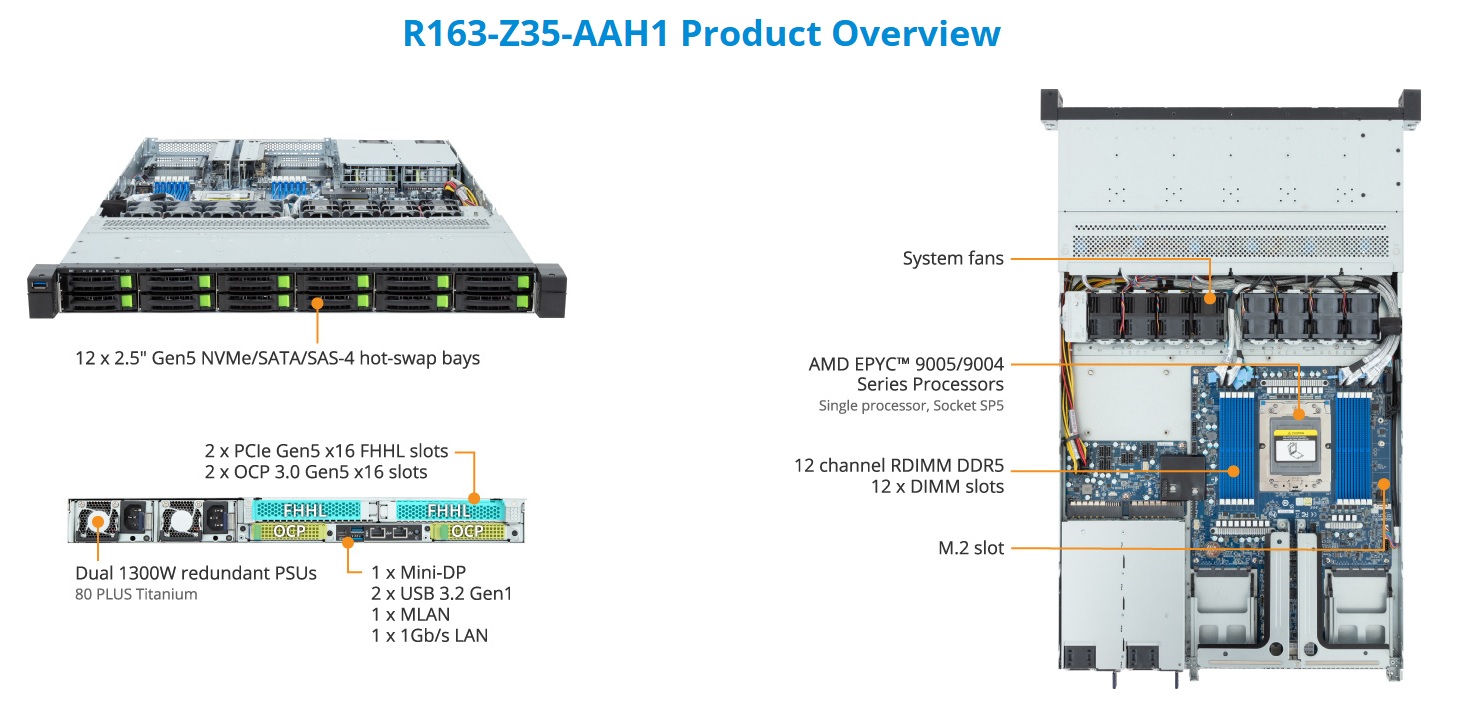 R163-Z35-AAH1 Product Overview

12 x 2.5" Gen5 NVMe/SATA/SAS-4 hot-swap bays

2 x PCIe Gen5 x16 FHHL slots
2 x OCP 3.0 Gen5 x16 slots

FHHL
FHHL
OCP
OCP

Dual 1300W redundant PSUs
80 PLUS Titanium

1 x Mini-DP
2 x USB 3.2 Gen1
1 x MLAN
1 x 1Gb/s LAN

System fans

AMD EPYC™ 9005/9004
Series Processors
Single processor, Socket SP5

12 channel RDIMM DDR5
12 x DIMM slots

M.2 slot